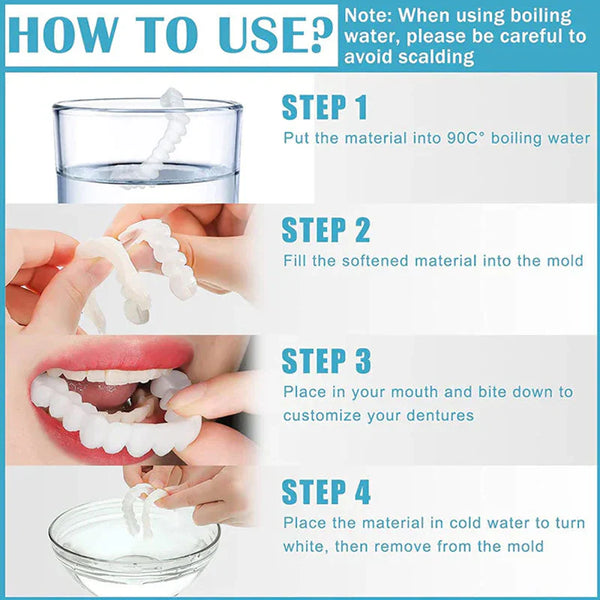 HOW TO USE?

Note: When using boiling water, please be careful to avoid scalding

STEP 1
Put the material into 90C° boiling water

STEP 2
Fill the softened material into the mold

STEP 3
Place in your mouth and bite down to customize your dentures

STEP 4
Place the material in cold water to turn white, then remove from the mold